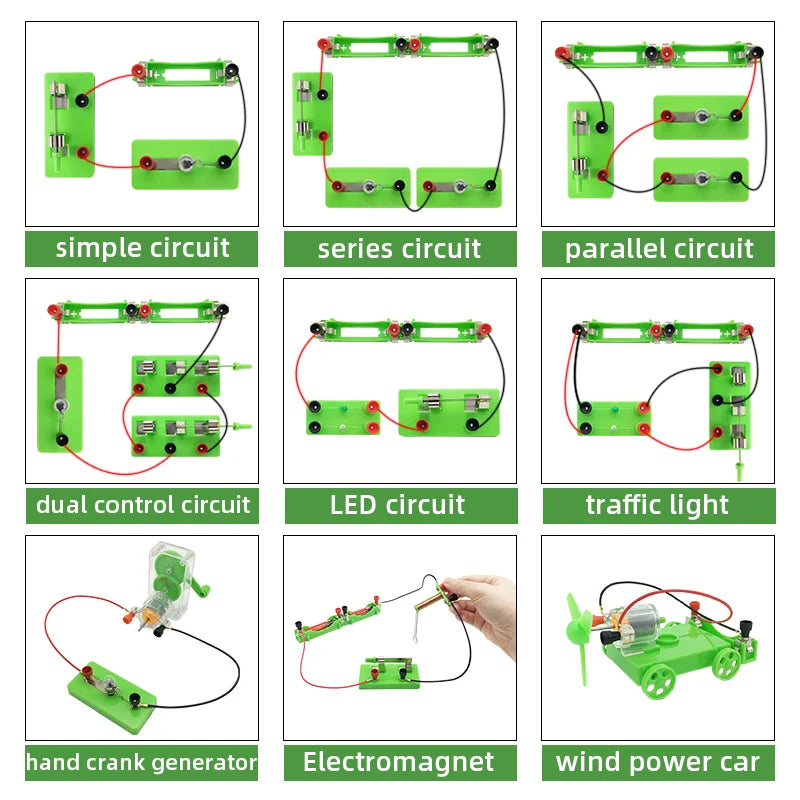 simple circuit

series circuit

parallel circuit

dual control circuit

LED circuit

traffic light

hand crank generator

Electromagnet

wind power car